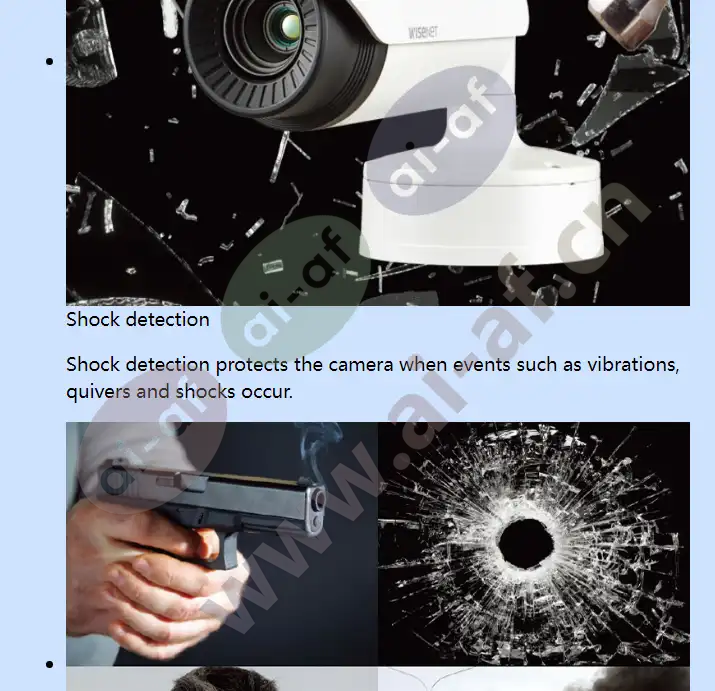 WISENET

Shock detection

Shock detection protects the camera when events such as vibrations, quivers and shocks occur.

ai-af
ai-af
ai-af
www.ai-af.cn